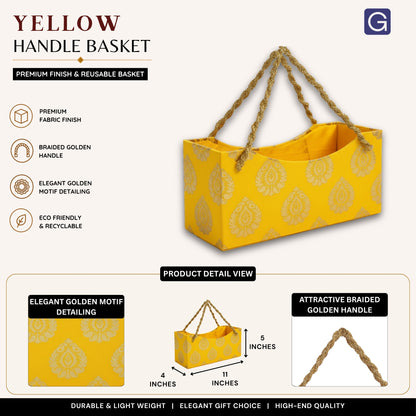 YELLOW
HANDLE BASKET

PREMIUM FINISH & REUSABLE BASKET

G

PREMIUM
FABRIC FINISH

BRAIDED GOLDEN
HANDLE

ELEGANT GOLDEN
MOTIF DETAILING

ECO FRIENDLY
& RECYCLABLE

PRODUCT DETAIL VIEW

ELEGANT GOLDEN MOTIF
DETAILING

5
INCHES

4
INCHES

11
INCHES

ATTRACTIVE BRAIDED
GOLDEN HANDLE

DURABLE & LIGHT WEIGHT | ELEGANT GIFT CHOICE | HIGH-END QUALITY